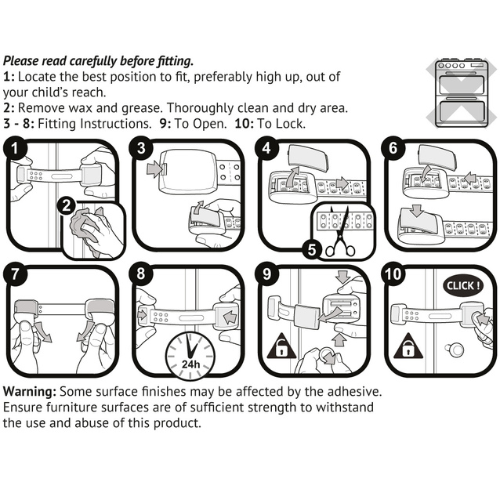 Please read carefully before fitting.
1: Locate the best position to fit, preferably high up, out of your child's reach.
2: Remove wax and grease. Thoroughly clean and dry area.
3 - 8: Fitting Instructions. 9: To Open. 10: To Lock.

1
2
3
4
5
6
7
8
24h
9
10
CLICK !

Warning: Some surface finishes may be affected by the adhesive. Ensure furniture surfaces are of sufficient strength to withstand the use and abuse of this product.