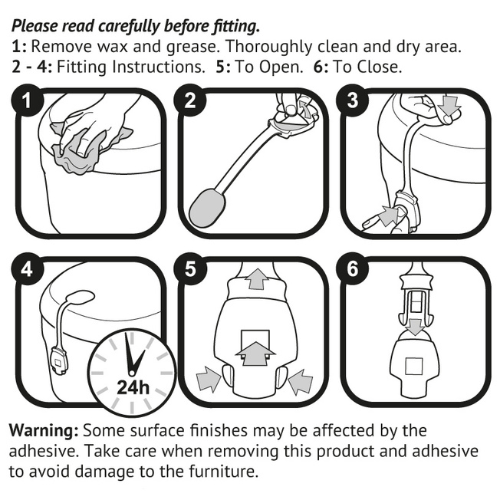 Please read carefully before fitting.
1: Remove wax and grease. Thoroughly clean and dry area.
2 - 4: Fitting Instructions. 5: To Open. 6: To Close.

1

2

3

4

24h

5

6

Warning: Some surface finishes may be affected by the adhesive. Take care when removing this product and adhesive to avoid damage to the furniture.